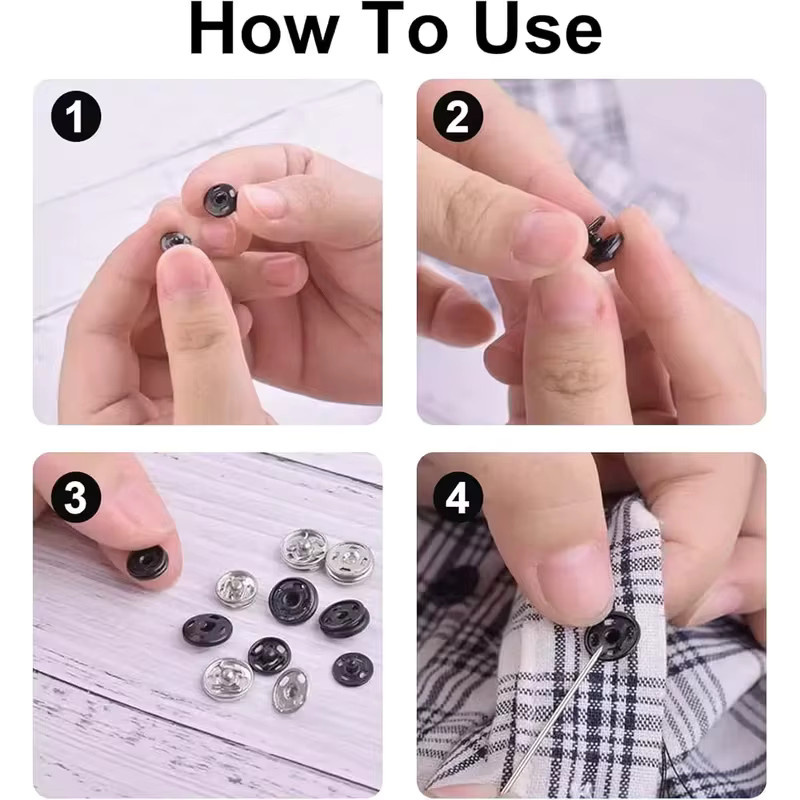 How To Use

1

2

3

4