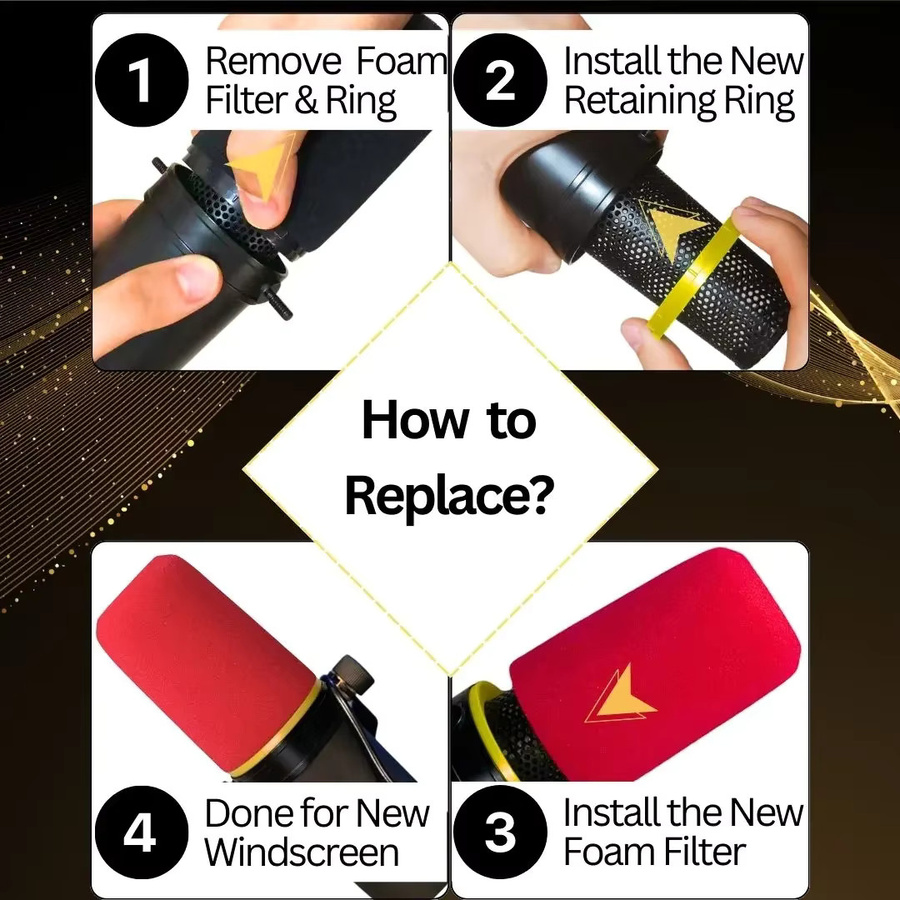 1 Remove Foam Filter & Ring

2 Install the New Retaining Ring

How to Replace?

4 Done for New Windscreen

3 Install the New Foam Filter