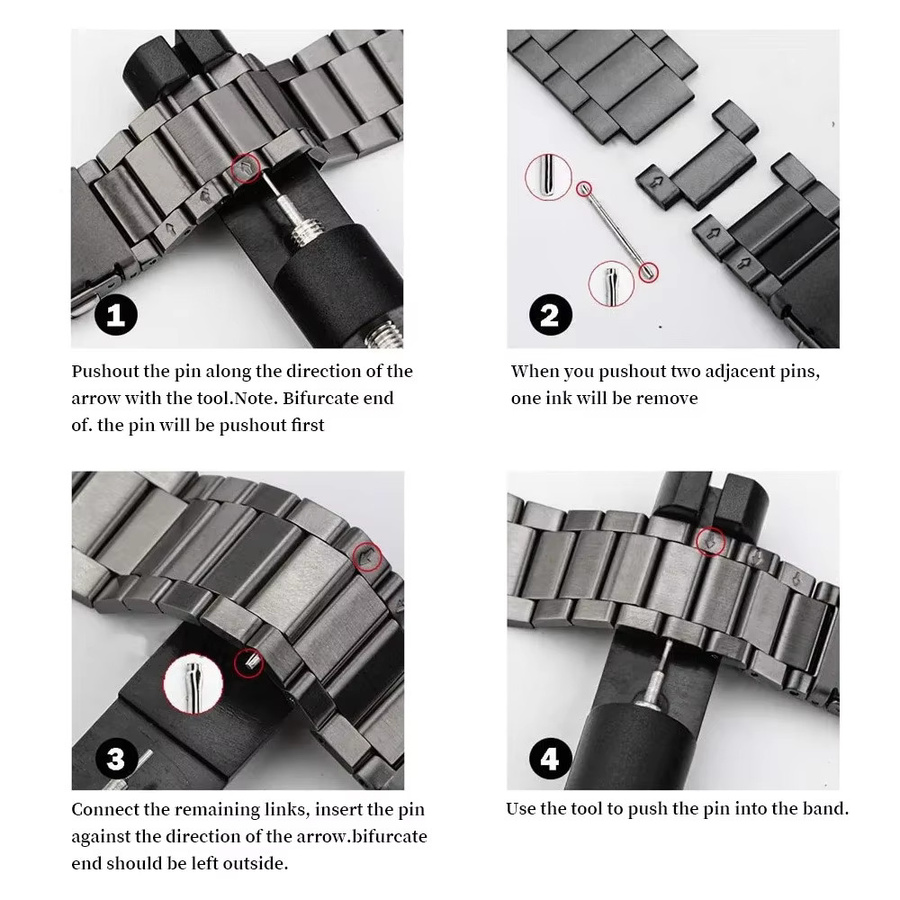 1

Pushout the pin along the direction of the arrow with the tool.Note. Bifurcate end of. the pin will be pushout first

2

When you pushout two adjacent pins, one ink will be remove

3

Connect the remaining links, insert the pin against the direction of the arrow.bifurcate end should be left outside.

4

Use the tool to push the pin into the band.