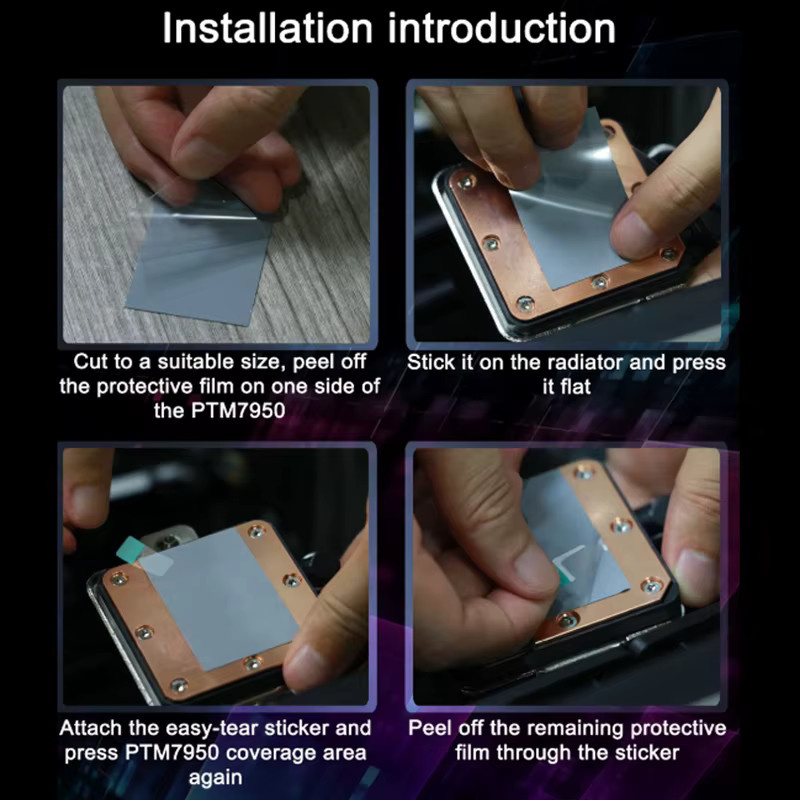 Installation introduction

Cut to a suitable size, peel off the protective film on one side of the PTM7950

Stick it on the radiator and press it flat

Attach the easy-tear sticker and press PTM7950 coverage area again

Peel off the remaining protective film through the sticker