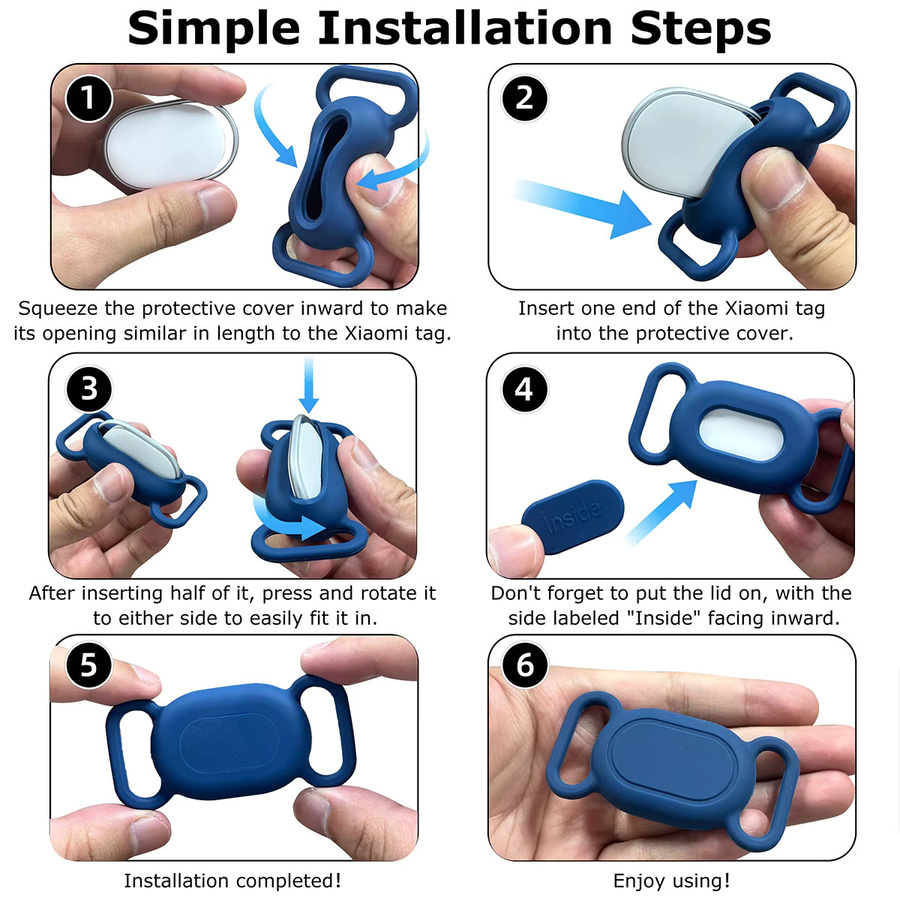 Simple Installation Steps

1

Squeeze the protective cover inward to make its opening similar in length to the Xiaomi tag.

2

Insert one end of the Xiaomi tag into the protective cover.

3

After inserting half of it, press and rotate it to either side to easily fit it in.

4

Inside

Don't forget to put the lid on, with the side labeled "Inside" facing inward.

5

Installation completed!

6

Enjoy using!