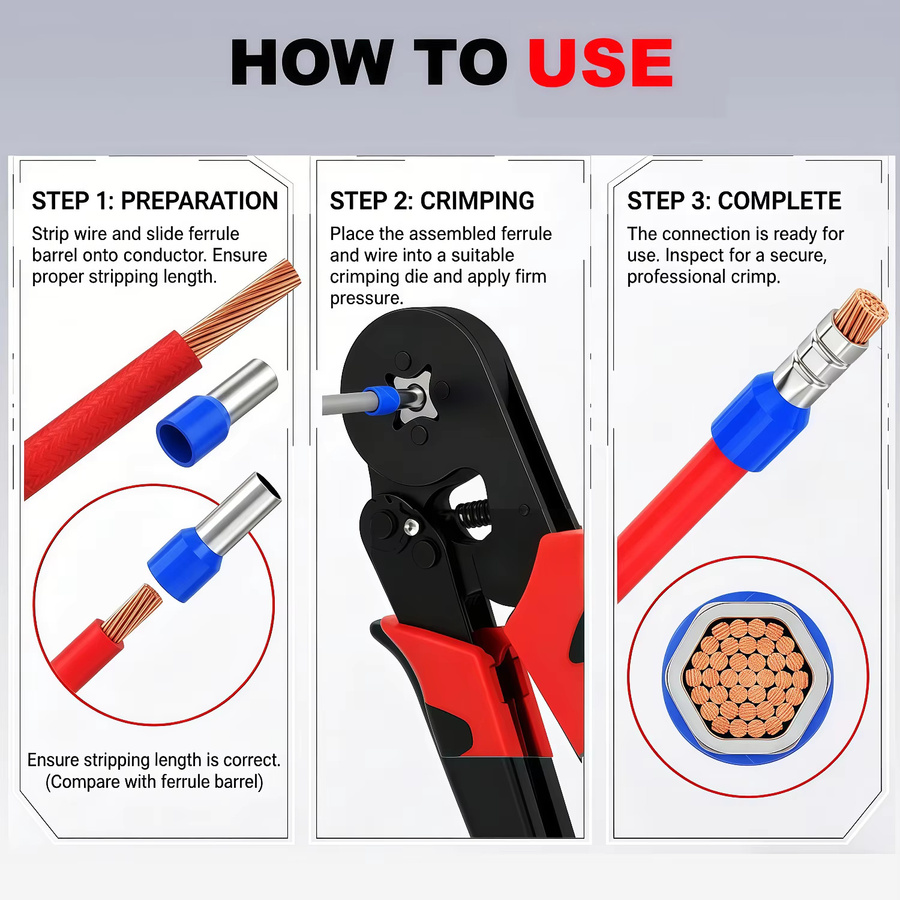 HOW TO USE

STEP 1: PREPARATION

Strip wire and slide ferrule barrel onto conductor. Ensure proper stripping length.

Ensure stripping length is correct. (Compare with ferrule barrel)

STEP 2: CRIMPING

Place the assembled ferrule and wire into a suitable crimping die and apply firm pressure.

STEP 3: COMPLETE

The connection is ready for use. Inspect for a secure, professional crimp.