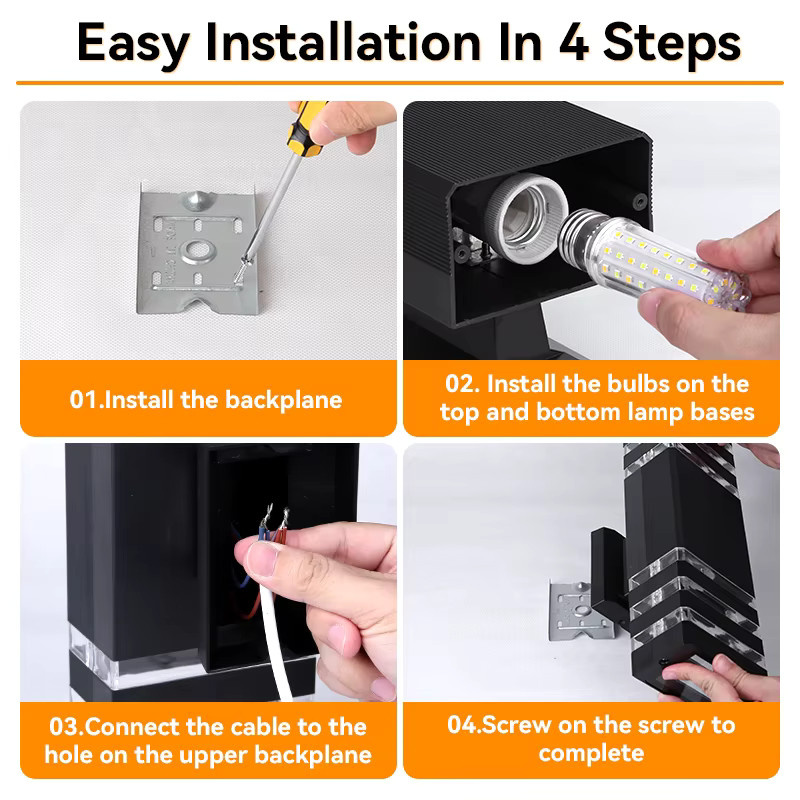 Easy Installation In 4 Steps

01.Install the backplane

02. Install the bulbs on the top and bottom lamp bases

03.Connect the cable to the hole on the upper backplane

04.Screw on the screw to complete