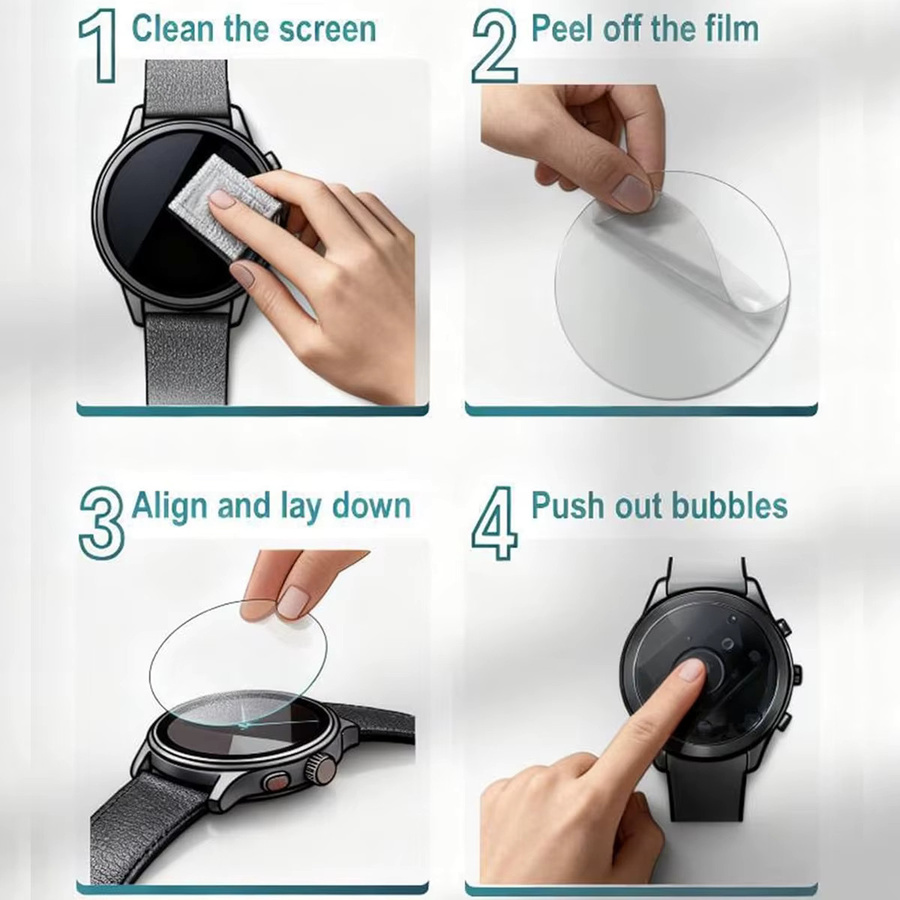 1 Clean the screen

2 Peel off the film

3 Align and lay down

4 Push out bubbles