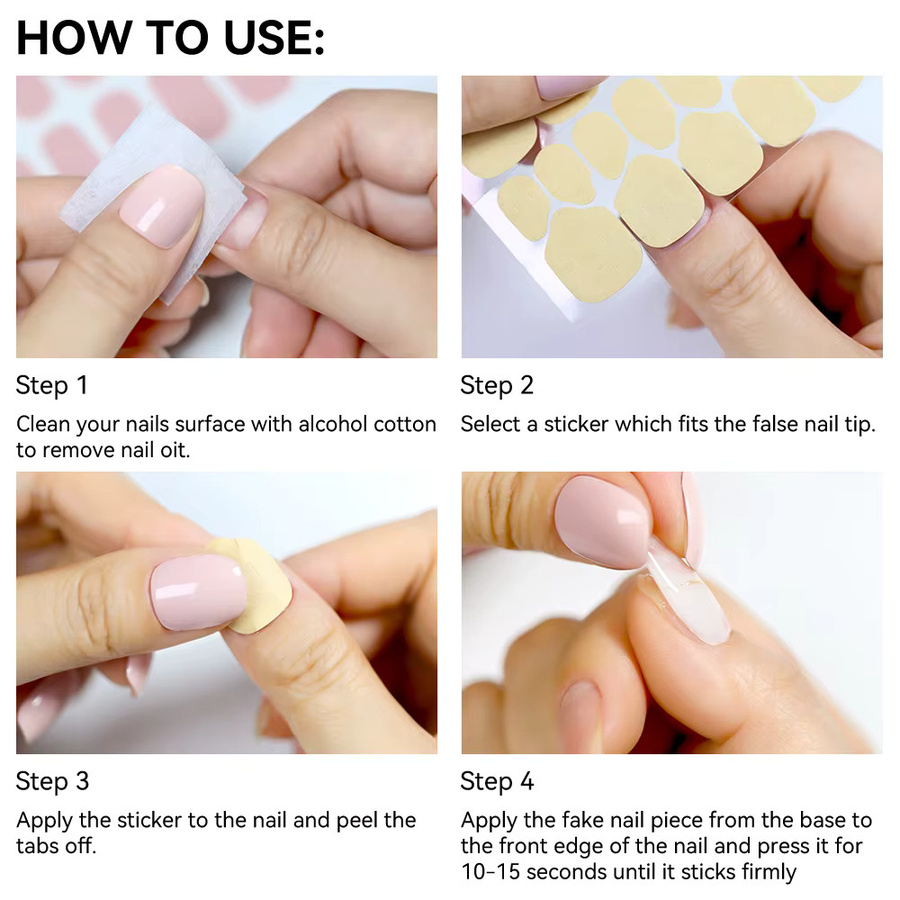 HOW TO USE:

Step 1

Clean your nails surface with alcohol cotton to remove nail oit.

Step 2

Select a sticker which fits the false nail tip.

Step 3

Apply the sticker to the nail and peel the tabs off.

Step 4

Apply the fake nail piece from the base to the front edge of the nail and press it for 10-15 seconds until it sticks firmly