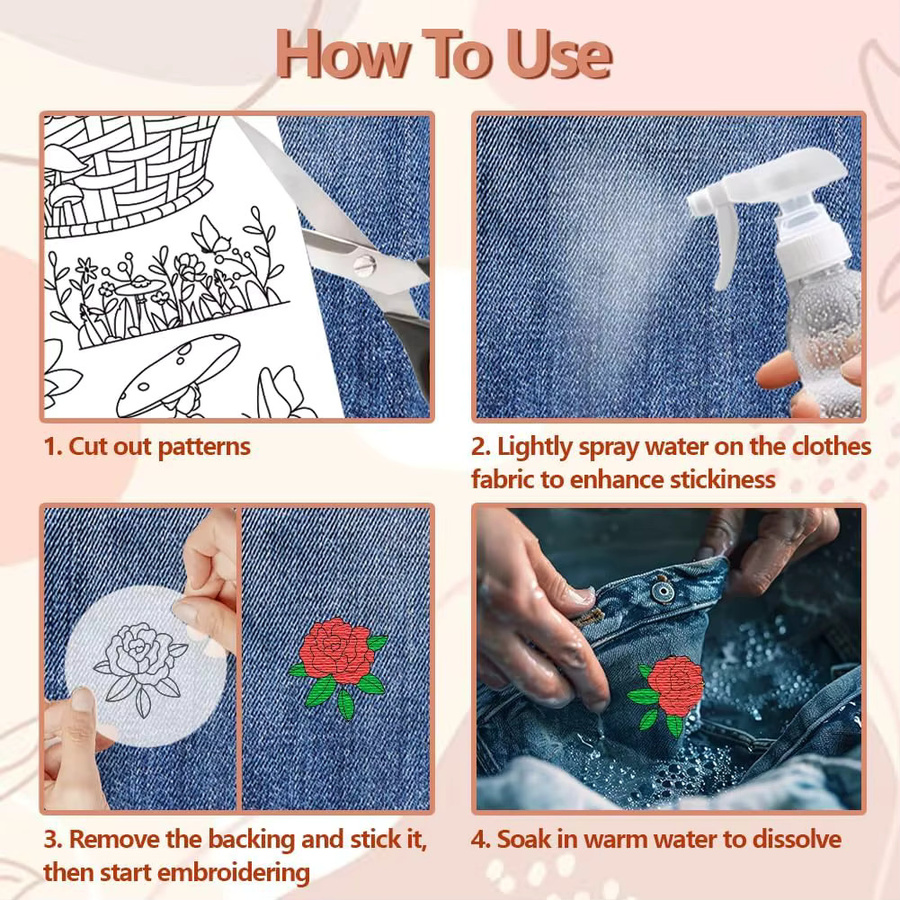 How To Use

1. Cut out patterns

2. Lightly spray water on the clothes fabric to enhance stickiness

3. Remove the backing and stick it, then start embroidering

4. Soak in warm water to dissolve