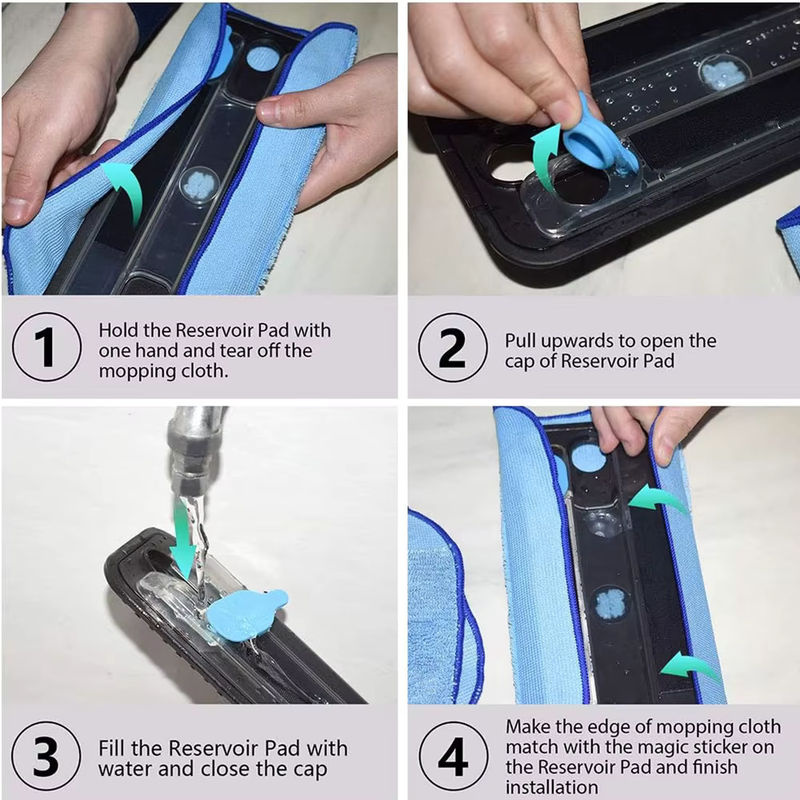 1 Hold the Reservoir Pad with one hand and tear off the mopping cloth.

2 Pull upwards to open the cap of Reservoir Pad

3 Fill the Reservoir Pad with water and close the cap

4 Make the edge of mopping cloth match with the magic sticker on the Reservoir Pad and finish installation