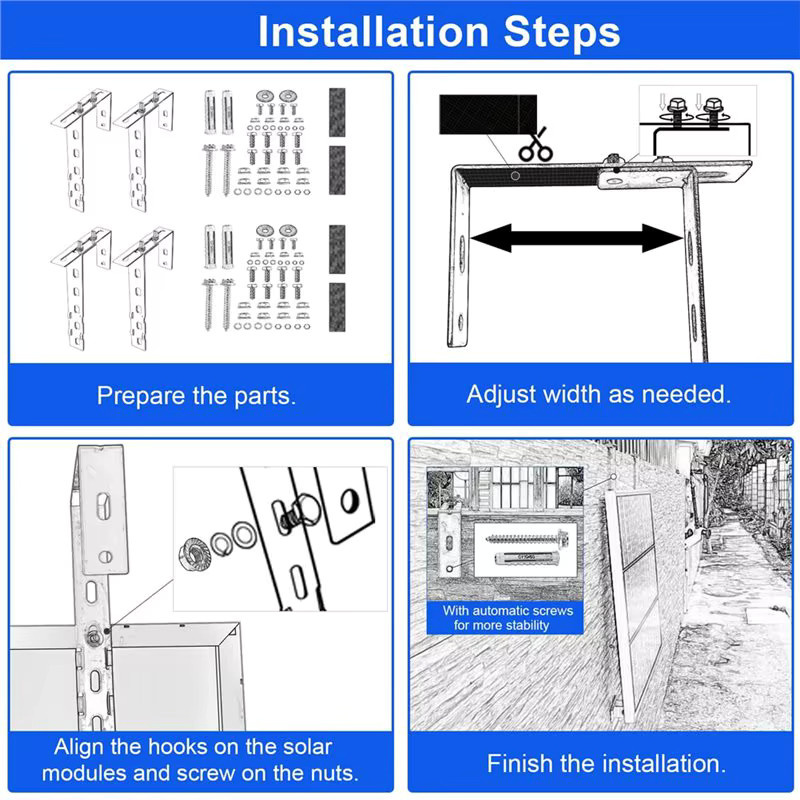 Installation Steps

Prepare the parts.

Adjust width as needed.

Align the hooks on the solar modules and screw on the nuts.

With automatic screws for more stability

Finish the installation.