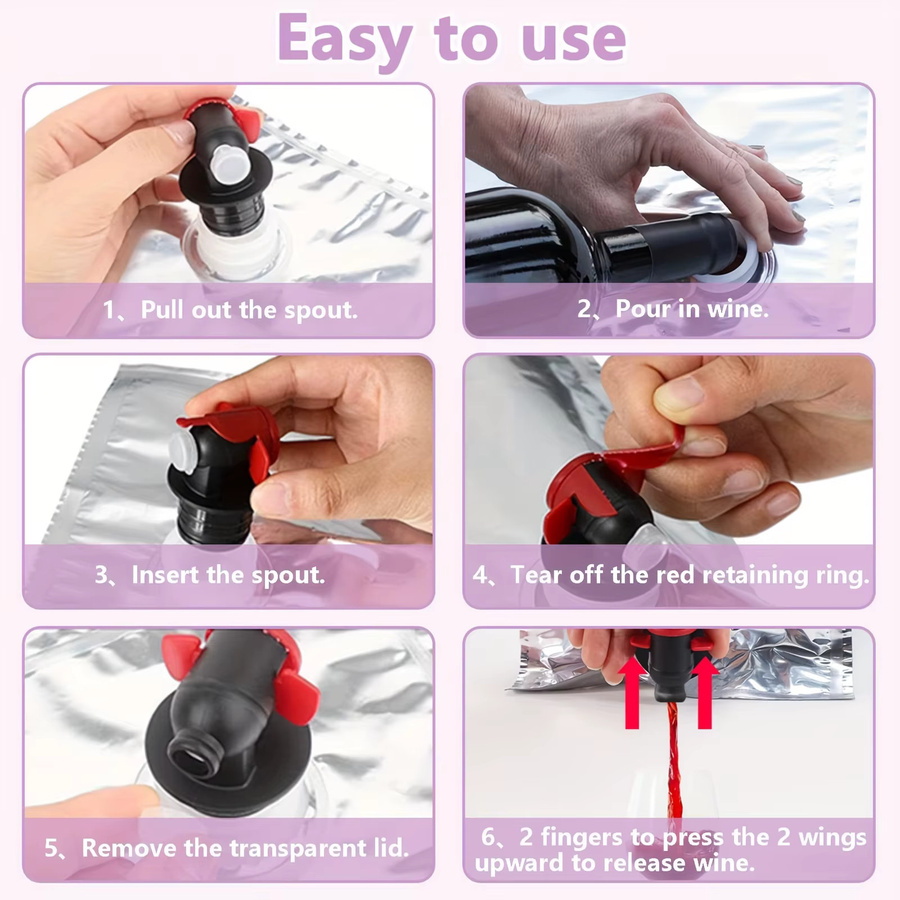 Easy to use

1、Pull out the spout.

2、Pour in wine.

3、Insert the spout.

4、Tear off the red retaining ring.

5、Remove the transparent lid.

6、2 fingers to press the 2 wings upward to release wine.