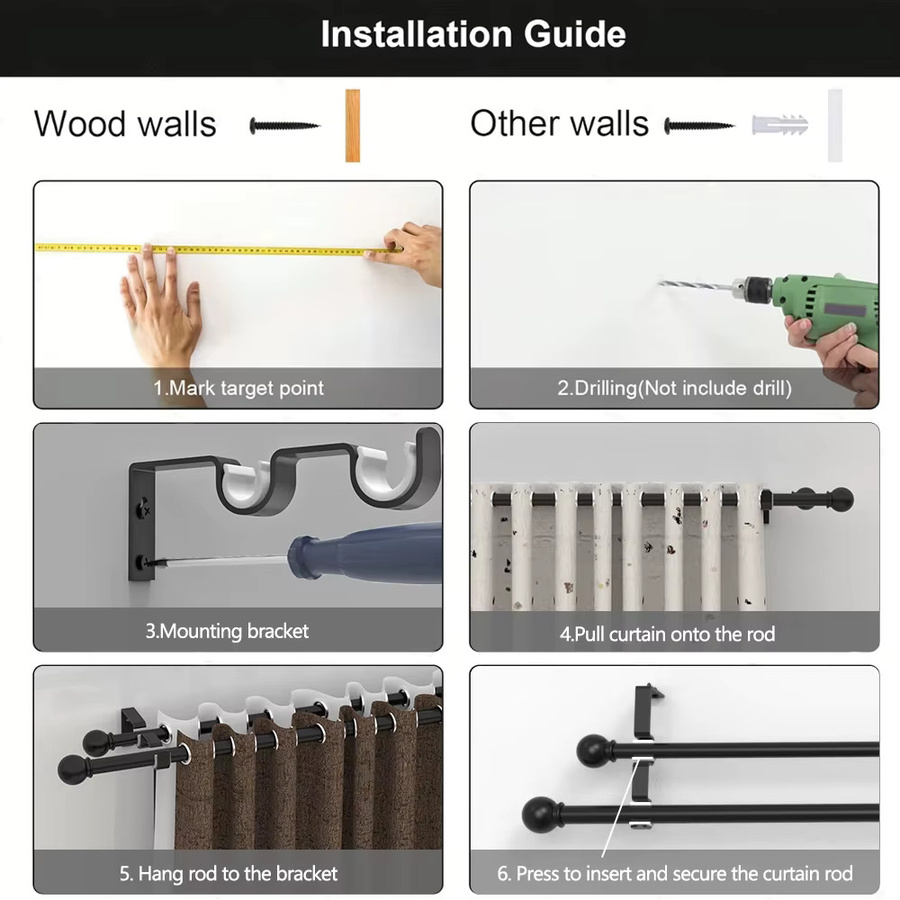 Installation Guide

Wood walls

Other walls

1.Mark target point

2.Drilling(Not include drill)

3.Mounting bracket

4.Pull curtain onto the rod

5. Hang rod to the bracket

6. Press to insert and secure the curtain rod