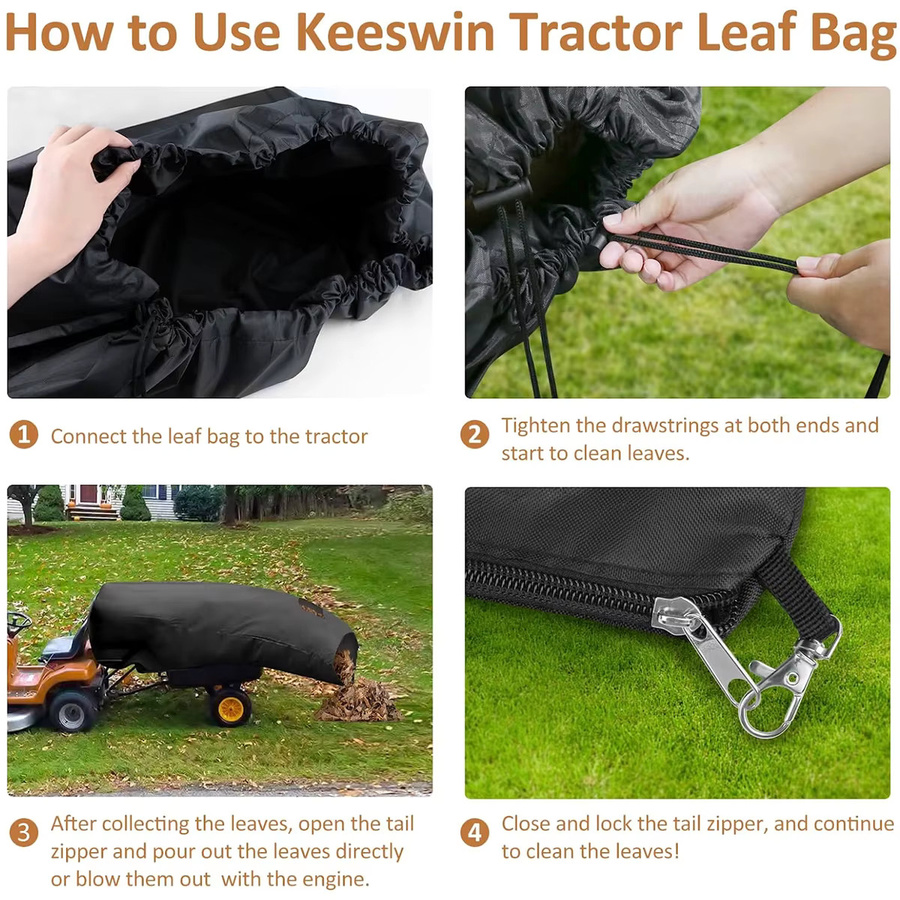 How to Use Keeswin Tractor Leaf Bag

1 Connect the leaf bag to the tractor

2 Tighten the drawstrings at both ends and start to clean leaves.

3 After collecting the leaves, open the tail zipper and pour out the leaves directly or blow them out with the engine.

4 Close and lock the tail zipper, and continue to clean the leaves!