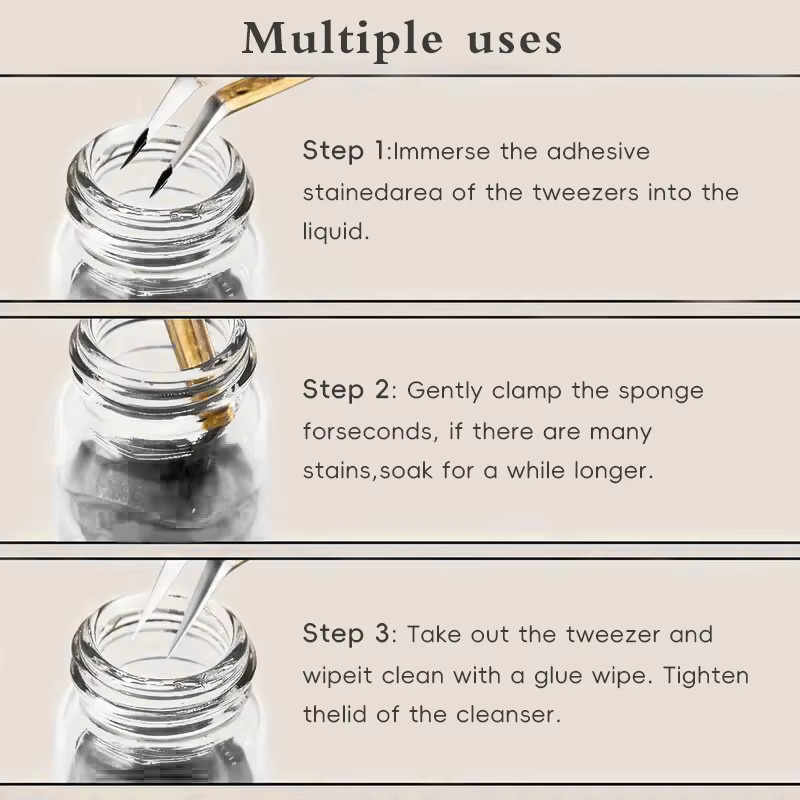 Multiple uses

Step 1:Immerse the adhesive stainedarea of the tweezers into the liquid.

Step 2: Gently clamp the sponge forseconds, if there are many stains,soak for a while longer.

Step 3: Take out the tweezer and wipeit clean with a glue wipe. Tighten thelid of the cleanser.