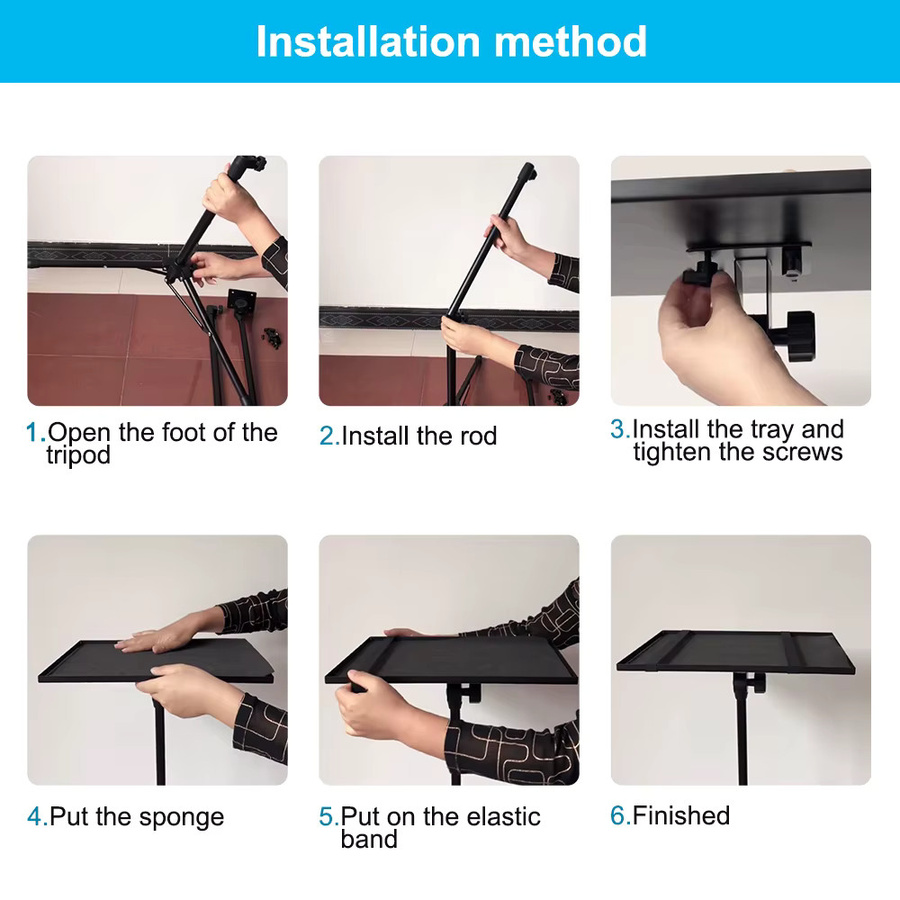 Installation method

1.Open the foot of the tripod

2.Install the rod

3.Install the tray and tighten the screws

4.Put the sponge

5.Put on the elastic band

6.Finished