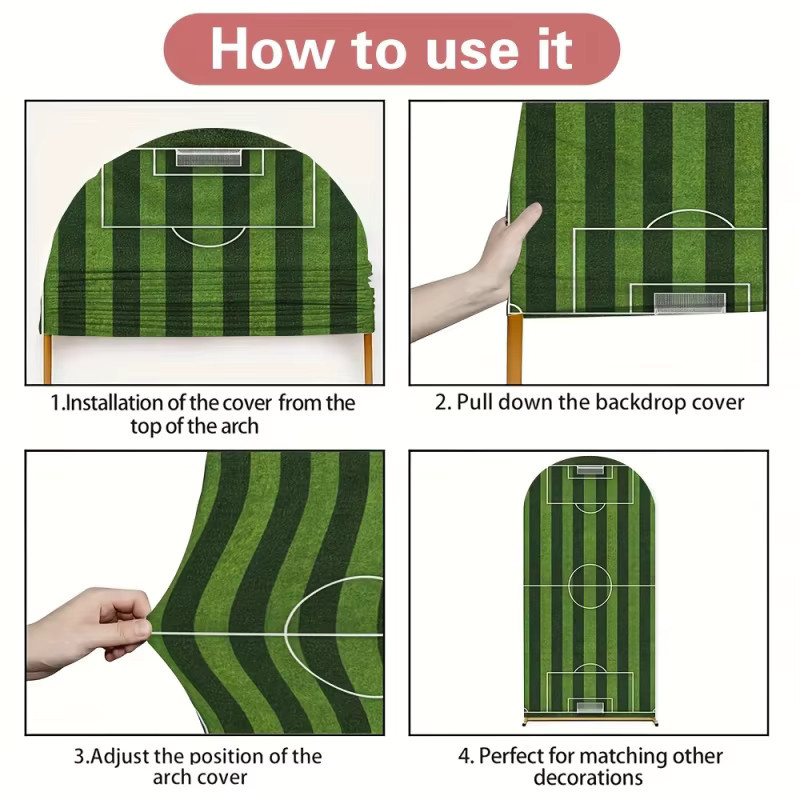 How to use it

1.Installation of the cover from the top of the arch

2. Pull down the backdrop cover

3.Adjust the position of the arch cover

4. Perfect for matching other decorations