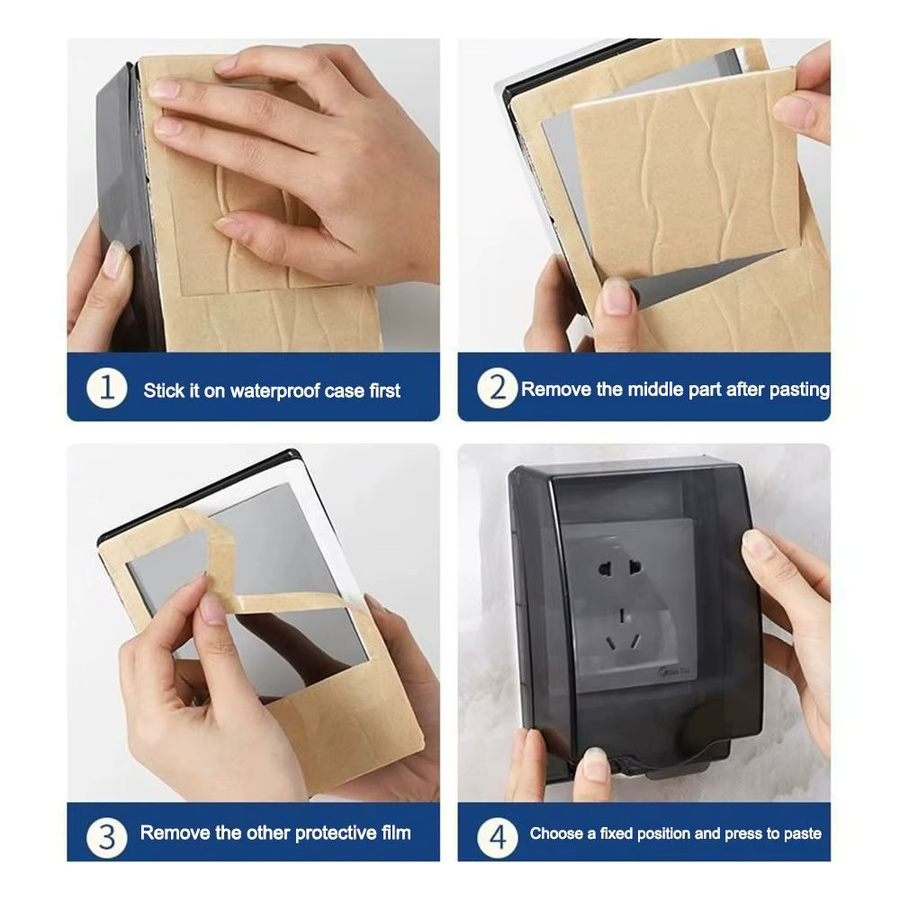 1 Stick it on waterproof case first

2 Remove the middle part after pasting

3 Remove the other protective film

4 Choose a fixed position and press to paste