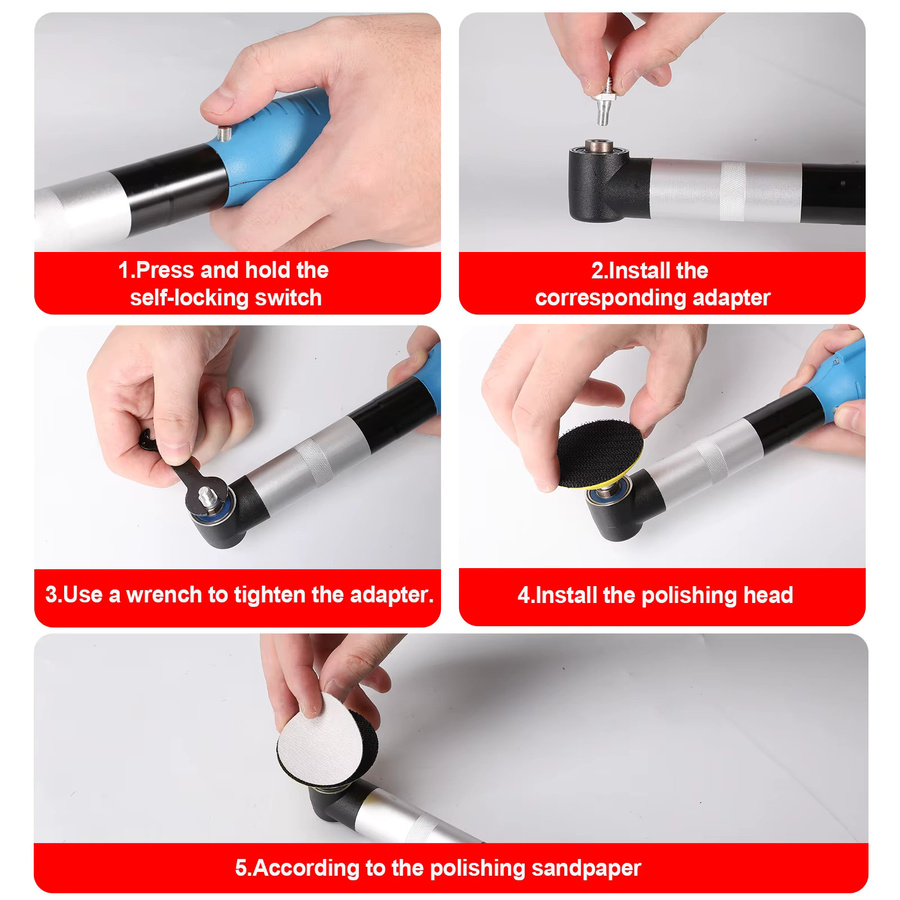 1.Press and hold the self-locking switch

2.Install the corresponding adapter

3.Use a wrench to tighten the adapter.

4.Install the polishing head

5.According to the polishing sandpaper