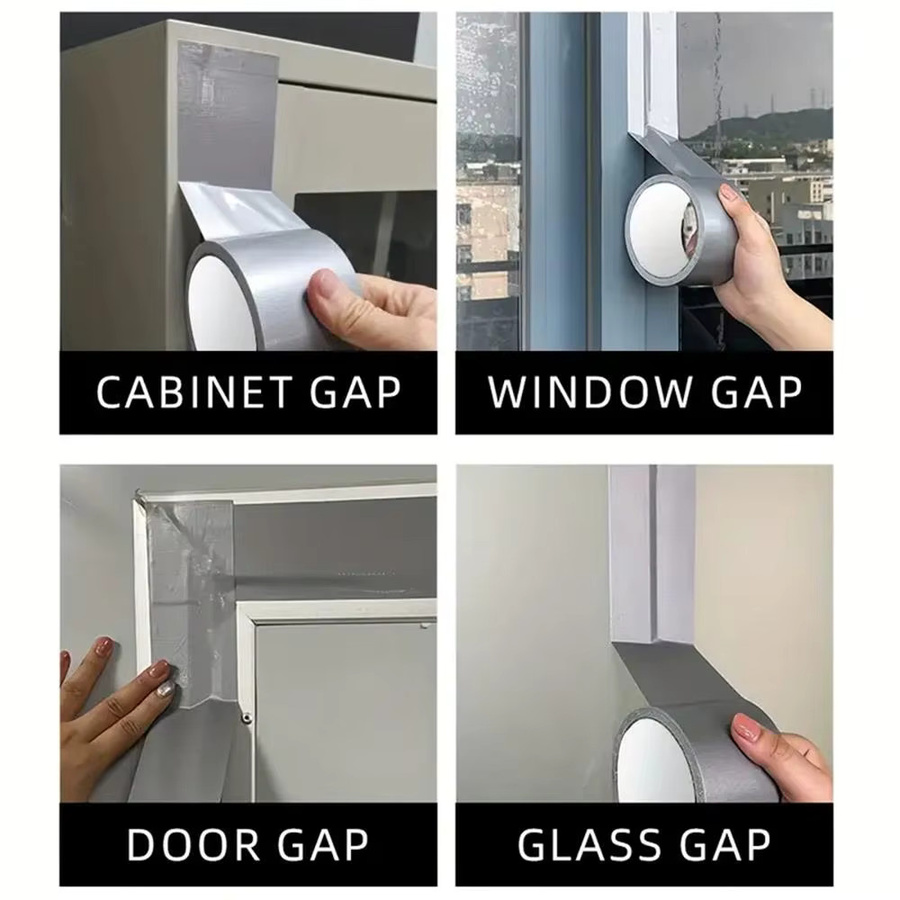 CABINET GAP

WINDOW GAP

DOOR GAP

GLASS GAP