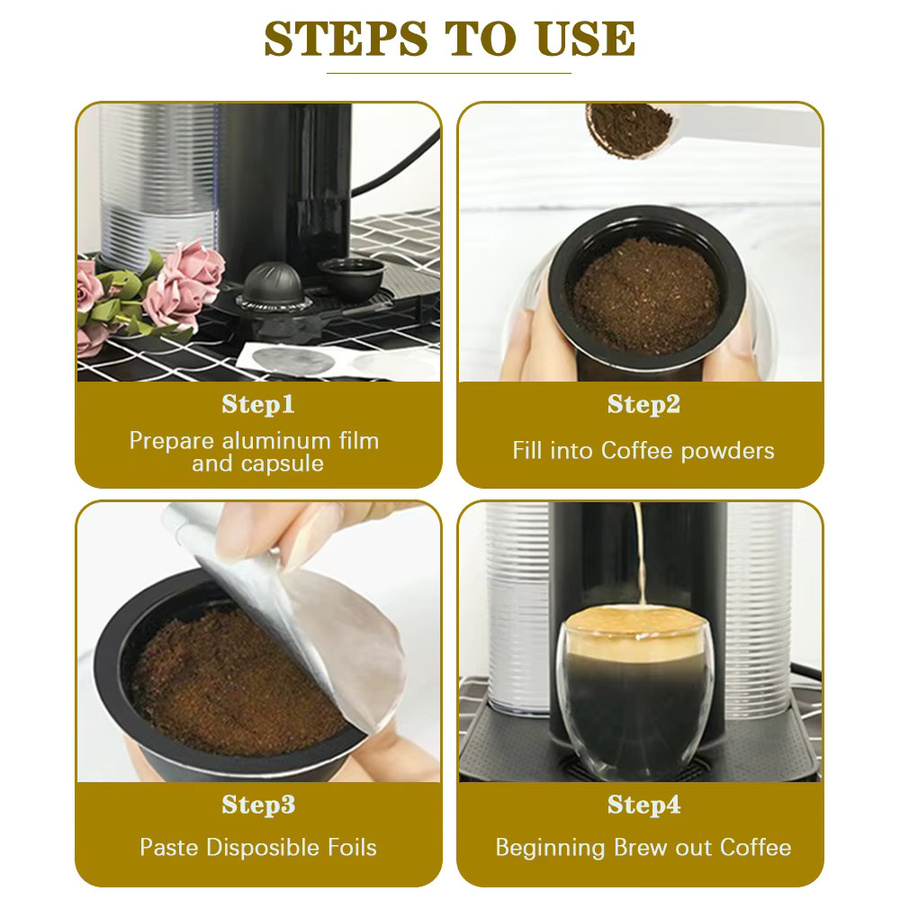 STEPS TO USE

Step1
Prepare aluminum film and capsule

Step2
Fill into Coffee powders

Step3
Paste Disposible Foils

Step4
Beginning Brew out Coffee