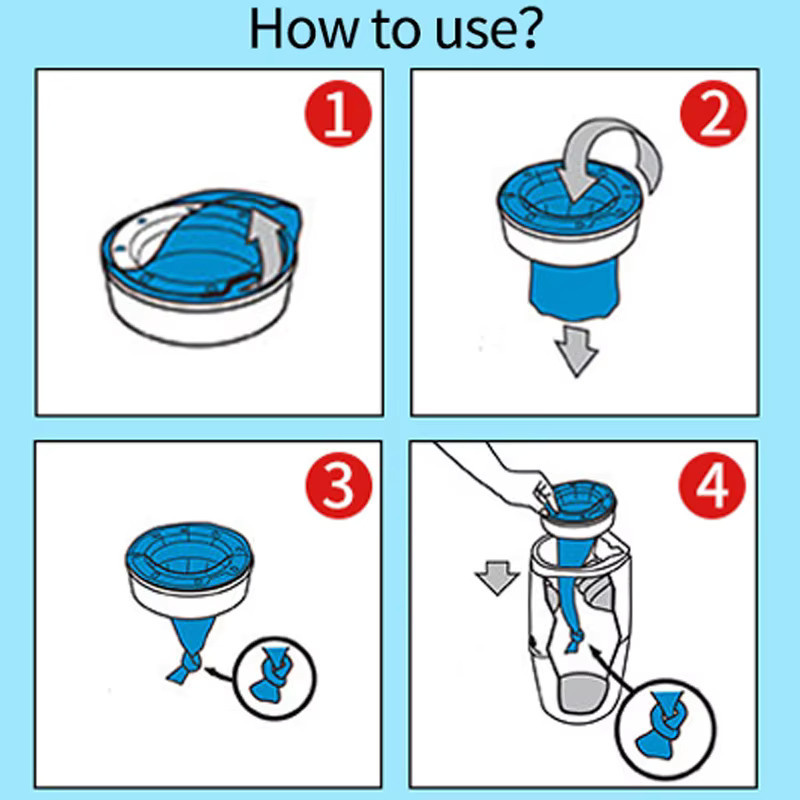 How to use?

1

2

3

4