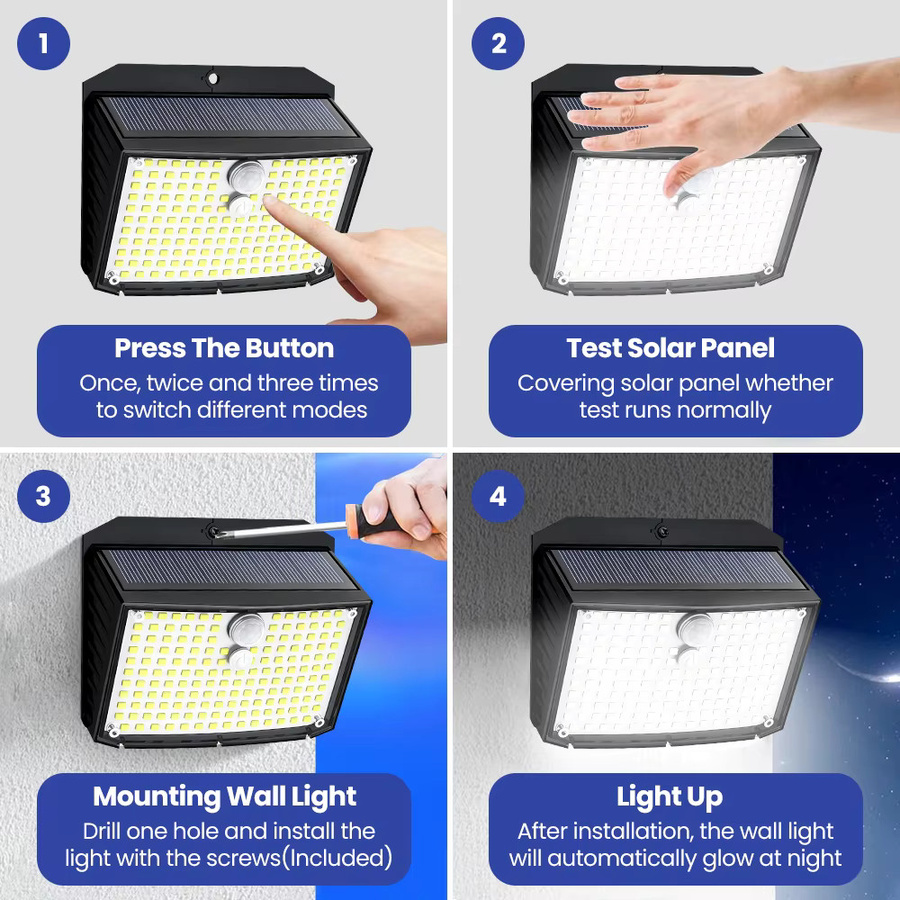 1

Press The Button

Once, twice and three times to switch different modes

2

Test Solar Panel

Covering solar panel whether test runs normally

3

Mounting Wall Light

Drill one hole and install the light with the screws(Included)

4

Light Up

After installation, the wall light will automatically glow at night