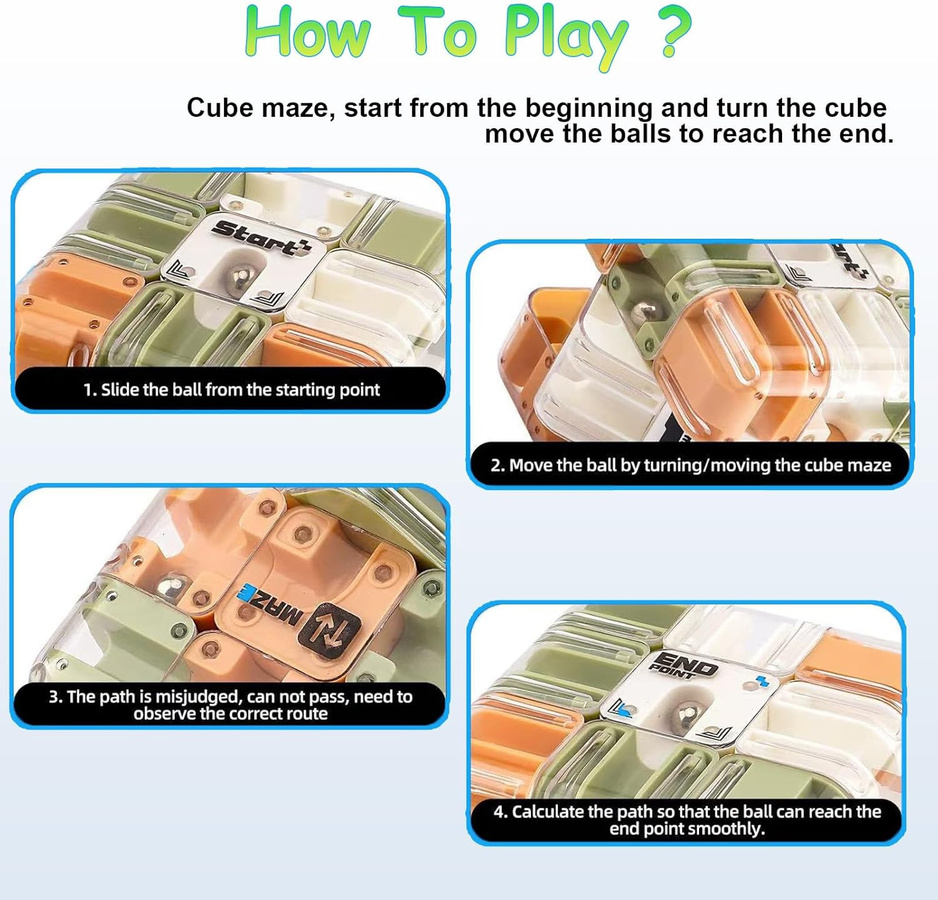 How To Play ?

Cube maze, start from the beginning and turn the cube move the balls to reach the end.

Start

1. Slide the ball from the starting point

2. Move the ball by turning/moving the cube maze

MAZE

3. The path is misjudged, can not pass, need to observe the correct route

END POINT

4. Calculate the path so that the ball can reach the end point smoothly.