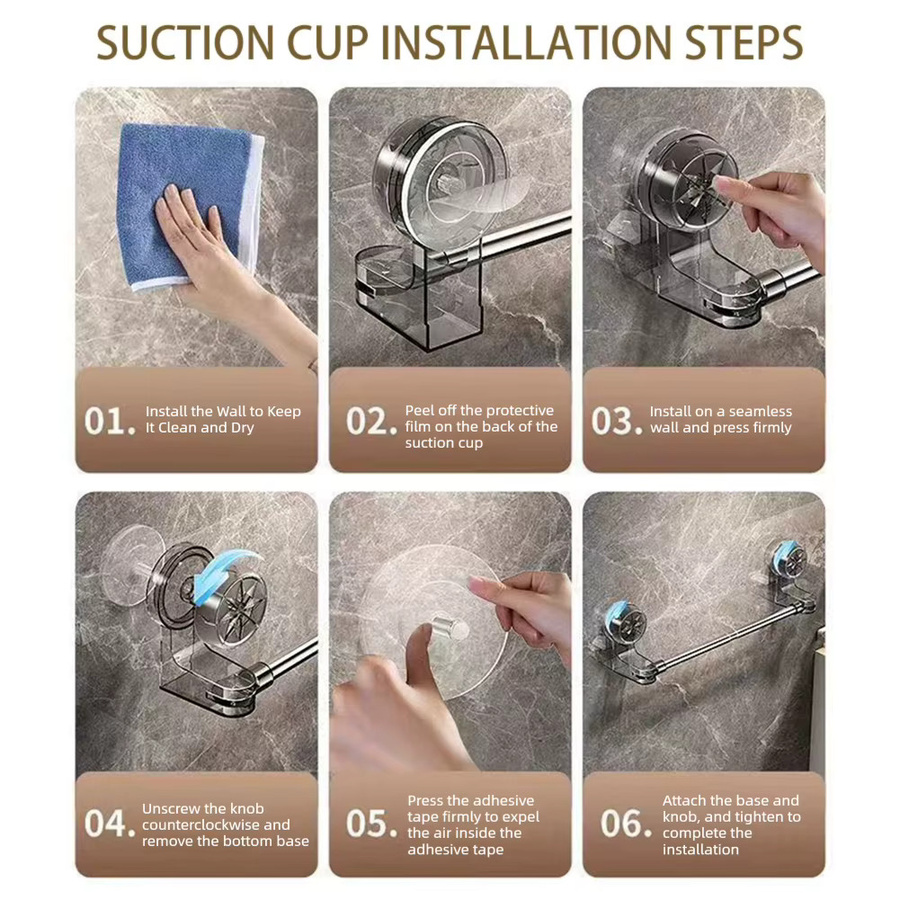 SUCTION CUP INSTALLATION STEPS

01. Install the Wall to Keep It Clean and Dry

02. Peel off the protective film on the back of the suction cup

03. Install on a seamless wall and press firmly

04. Unscrew the knob counterclockwise and remove the bottom base

05. Press the adhesive tape firmly to expel the air inside the adhesive tape

06. Attach the base and knob, and tighten to complete the installation