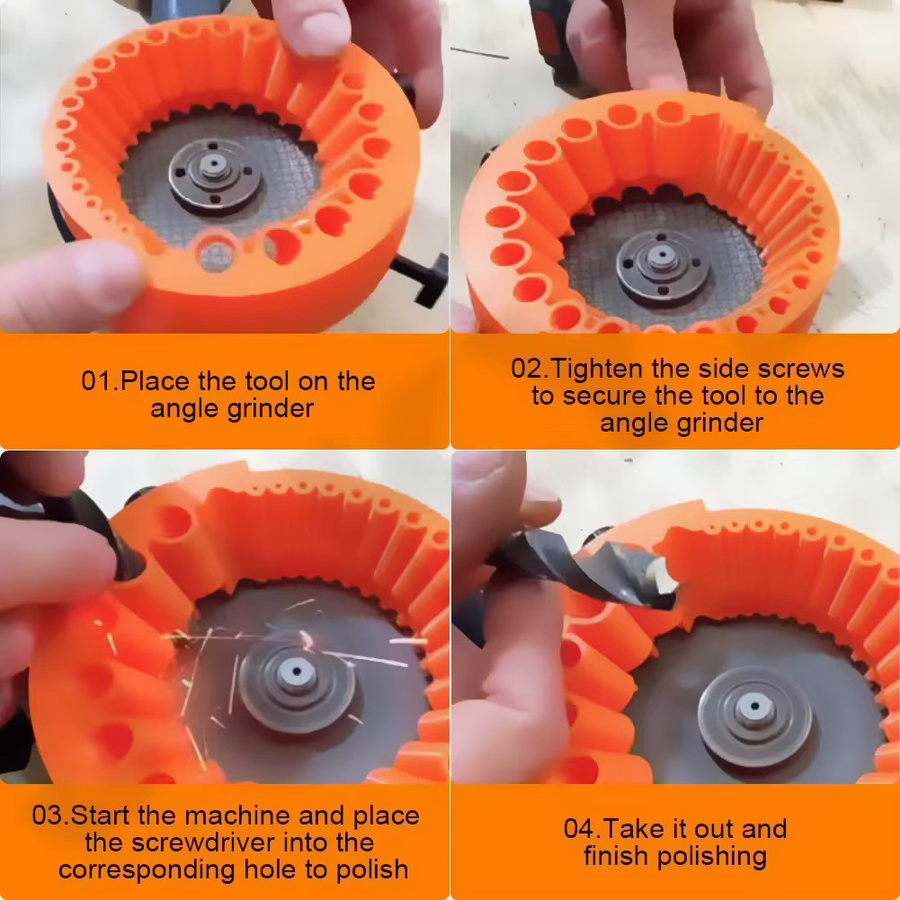 01.Place the tool on the angle grinder

02.Tighten the side screws to secure the tool to the angle grinder

03.Start the machine and place the screwdriver into the corresponding hole to polish

04.Take it out and finish polishing