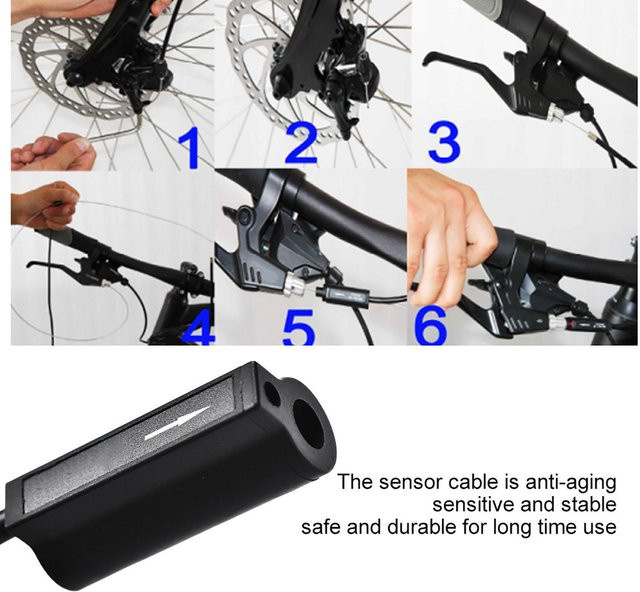 1
2
3
4
5
6

The sensor cable is anti-aging
sensitive and stable
safe and durable for long time use