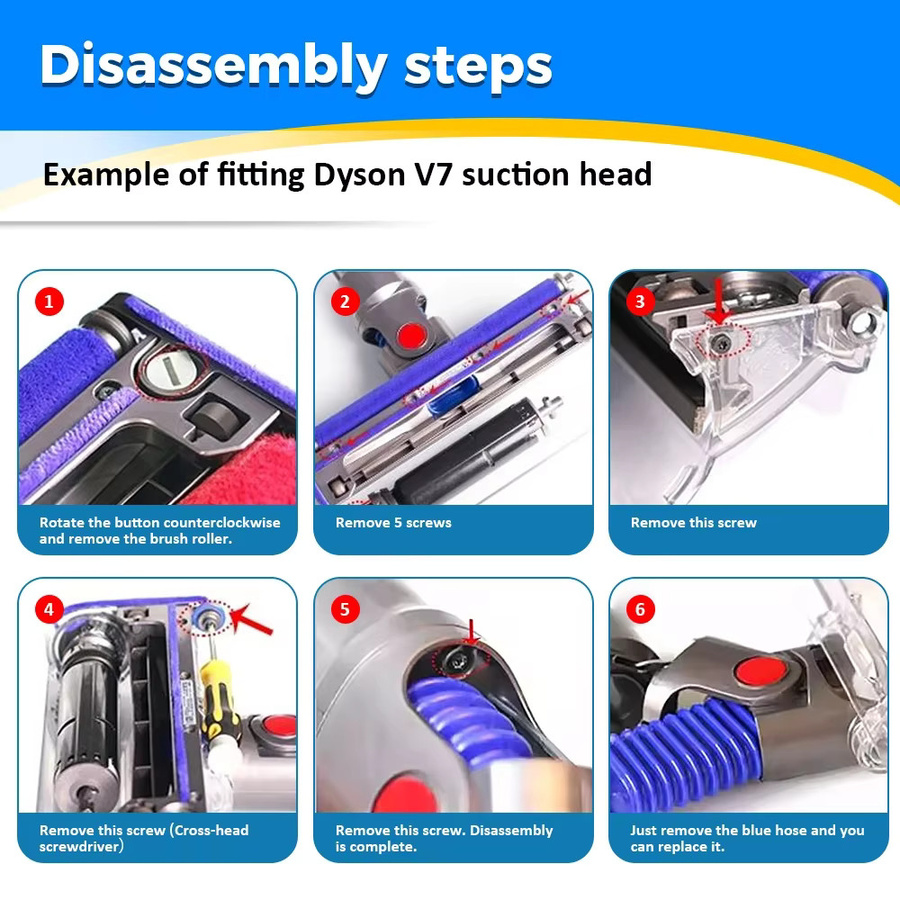 Disassembly steps

Example of fitting Dyson V7 suction head

1

Rotate the button counterclockwise and remove the brush roller.

2

Remove 5 screws

3

Remove this screw

4

Remove this screw (Cross-head screwdriver)

5

Remove this screw. Disassembly is complete.

6

Just remove the blue hose and you can replace it.