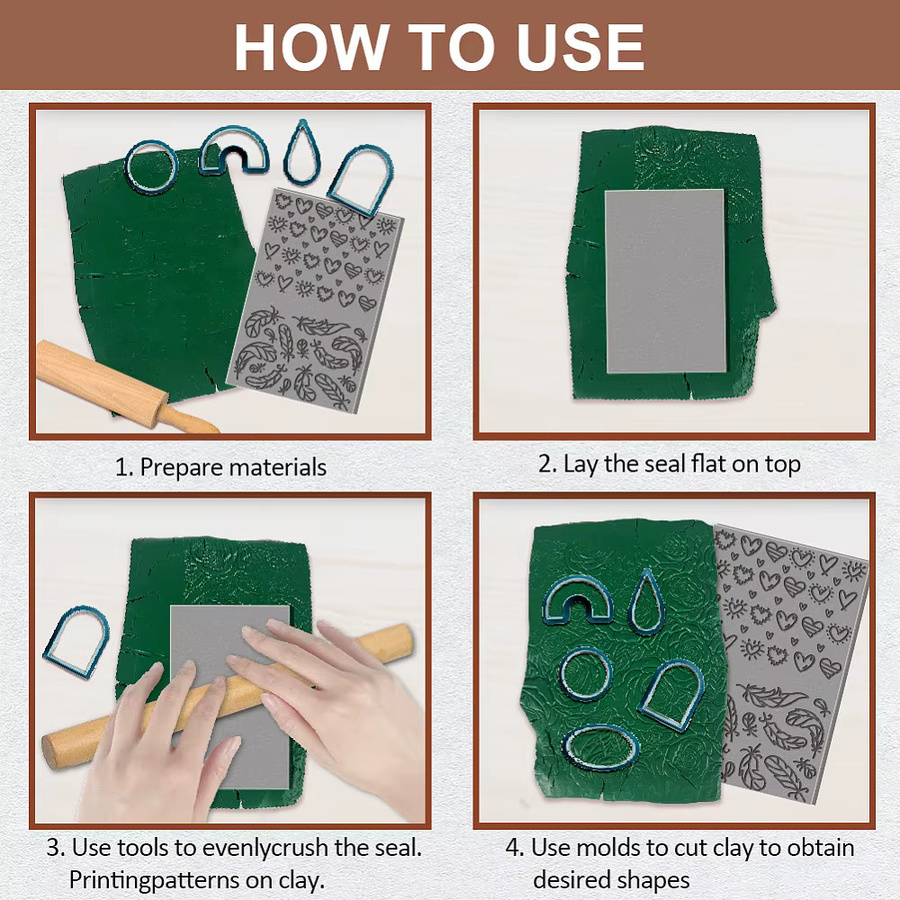 HOW TO USE

1. Prepare materials

2. Lay the seal flat on top

3. Use tools to evenlycrush the seal. Printingpatterns on clay.

4. Use molds to cut clay to obtain desired shapes