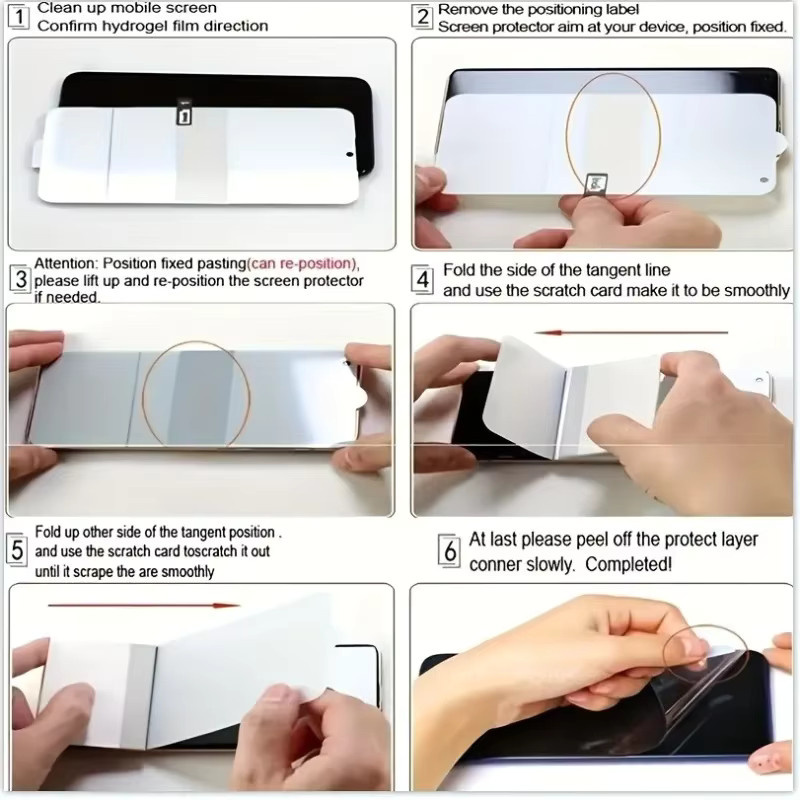 1 Clean up mobile screen
Confirm hydrogel film direction

1

2 Remove the positioning label
Screen protector aim at your device, position fixed.

3 Attention: Position fixed pasting(can re-position), please lift up and re-position the screen protector if needed.

4 Fold the side of the tangent line
and use the scratch card make it to be smoothly

5 Fold up other side of the tangent position .
and use the scratch card toscratch it out
until it scrape the are smoothly

6 At last please peel off the protect layer
conner slowly. Completed!