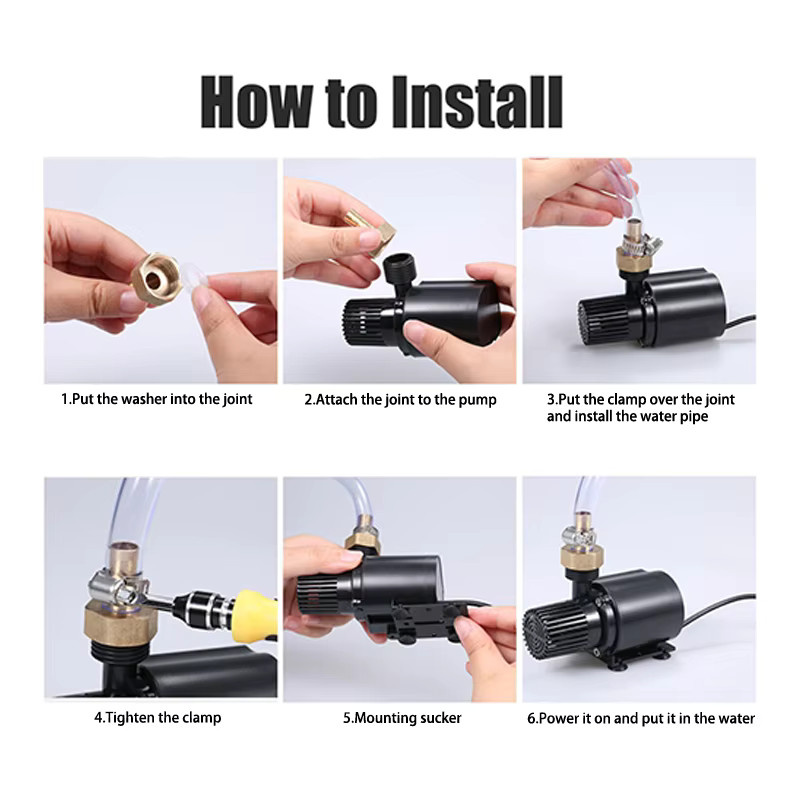 How to Install

1.Put the washer into the joint

2.Attach the joint to the pump

3.Put the clamp over the joint and install the water pipe

4.Tighten the clamp

5.Mounting sucker

6.Power it on and put it in the water