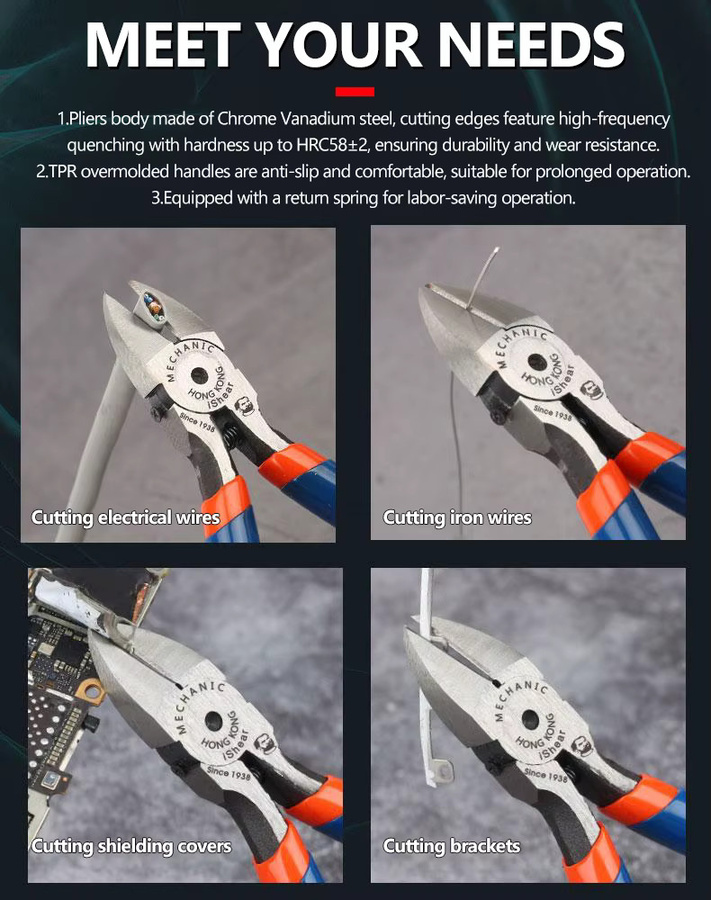 MEET YOUR NEEDS

1.Pliers body made of Chrome Vanadium steel, cutting edges feature high-frequency quenching with hardness up to HRC58±2, ensuring durability and wear resistance.
2.TPR overmolded handles are anti-slip and comfortable, suitable for prolonged operation.
3.Equipped with a return spring for labor-saving operation.

MECHANIC HONG KONG iShear Since 1938
Cutting electrical wires

MECHANIC HONG KONG iShear Since 1938
Cutting iron wires

MECHANIC HONG KONG iShear Since 1938
Cutting shielding covers

MECHANIC HONG KONG iShear Since 1938
Cutting brackets