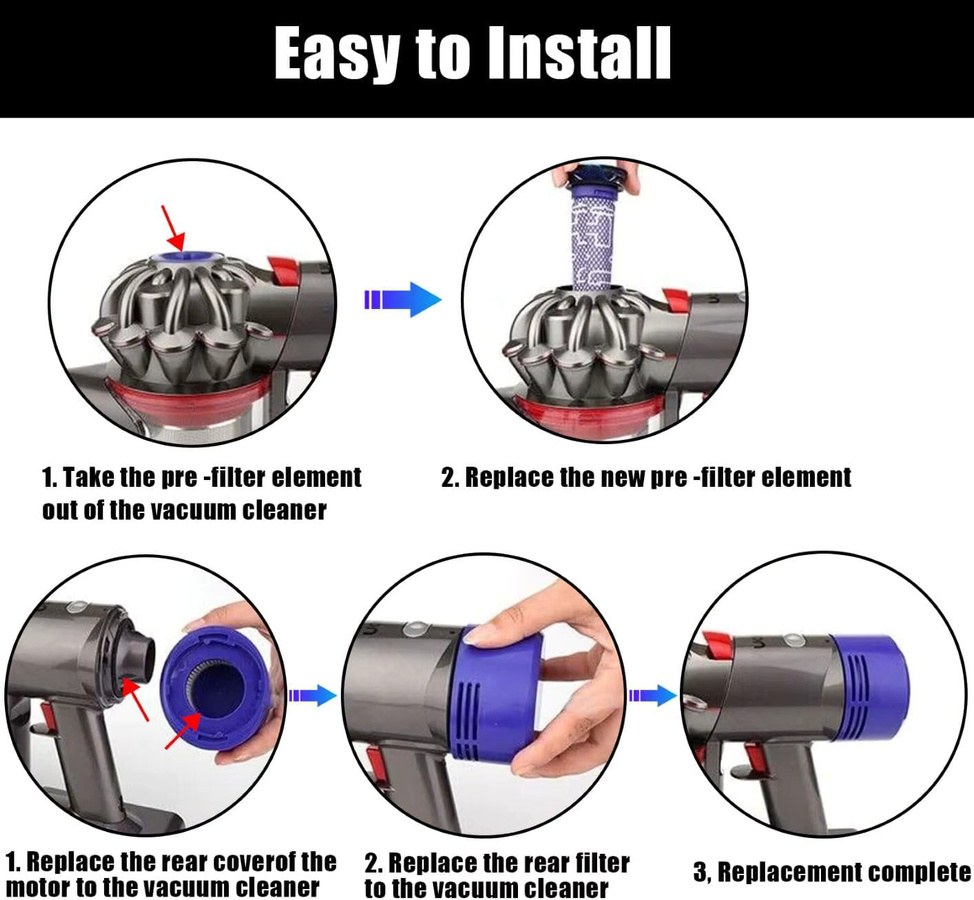 Easy to Install

1. Take the pre -filter element out of the vacuum cleaner

2. Replace the new pre -filter element

1. Replace the rear coverof the motor to the vacuum cleaner

2. Replace the rear filter to the vacuum cleaner

3, Replacement complete