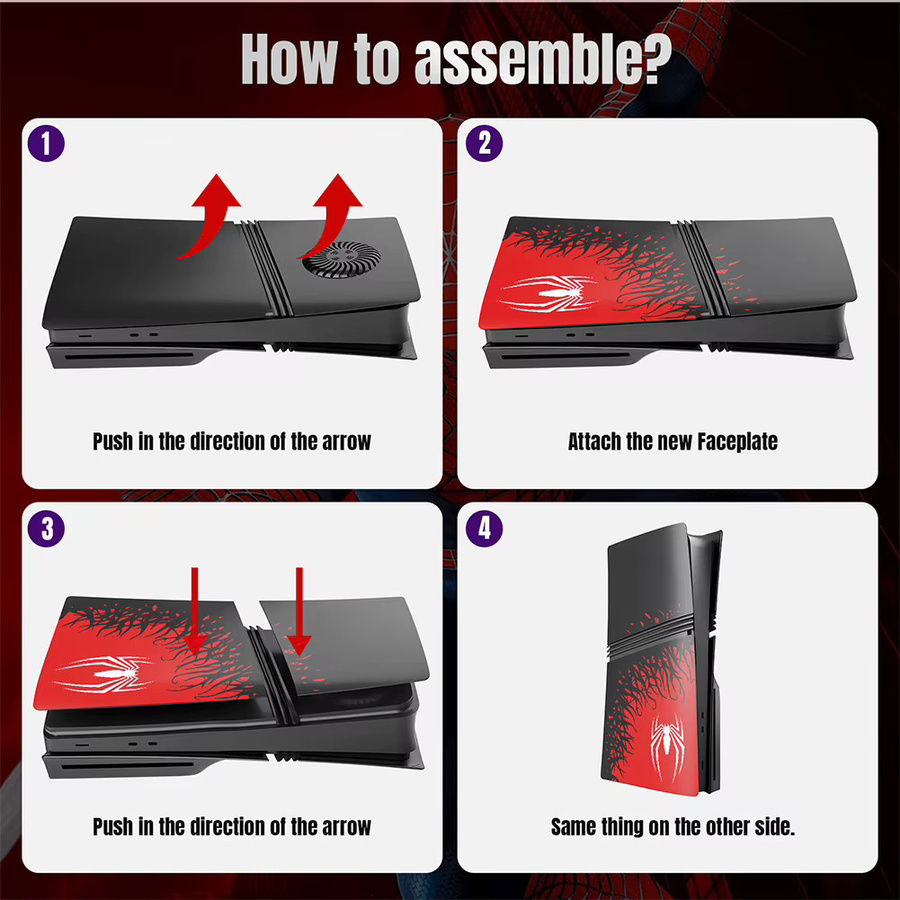 How to assemble?

1

Push in the direction of the arrow

2

Attach the new Faceplate

3

Push in the direction of the arrow

4

Same thing on the other side.