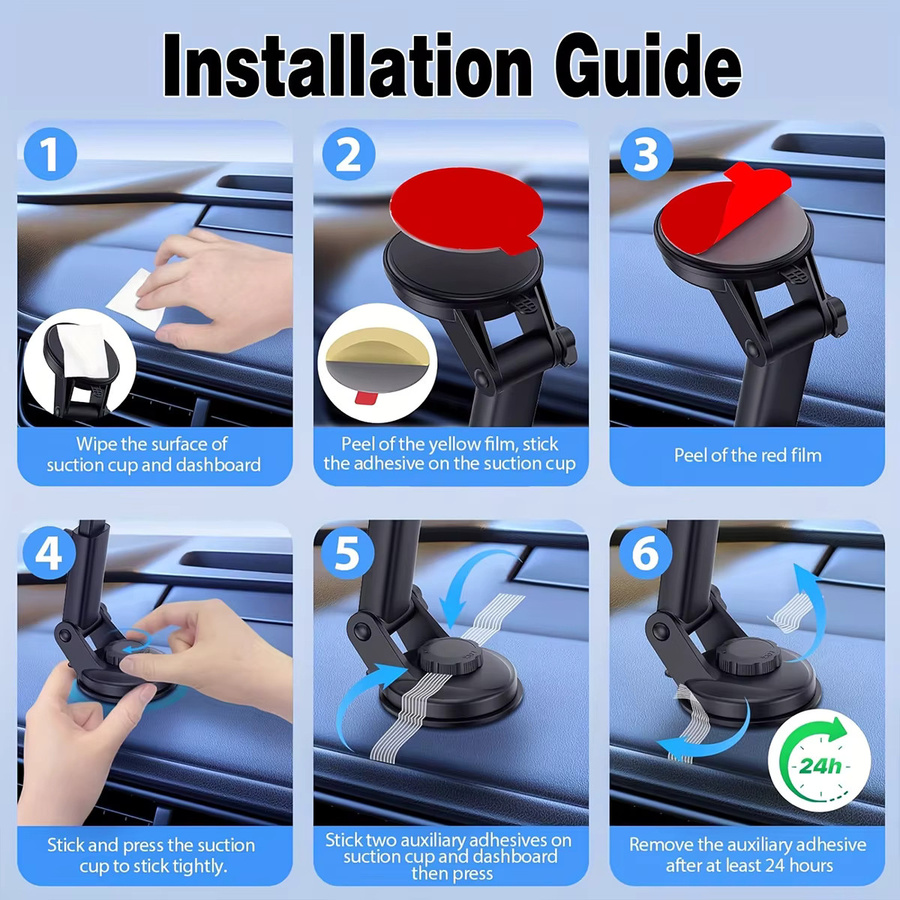 Installation Guide

1

Wipe the surface of suction cup and dashboard

2

Peel of the yellow film, stick the adhesive on the suction cup

3

Peel of the red film

4

Stick and press the suction cup to stick tightly.

5

Stick two auxiliary adhesives on suction cup and dashboard then press

6

24h

Remove the auxiliary adhesive after at least 24 hours