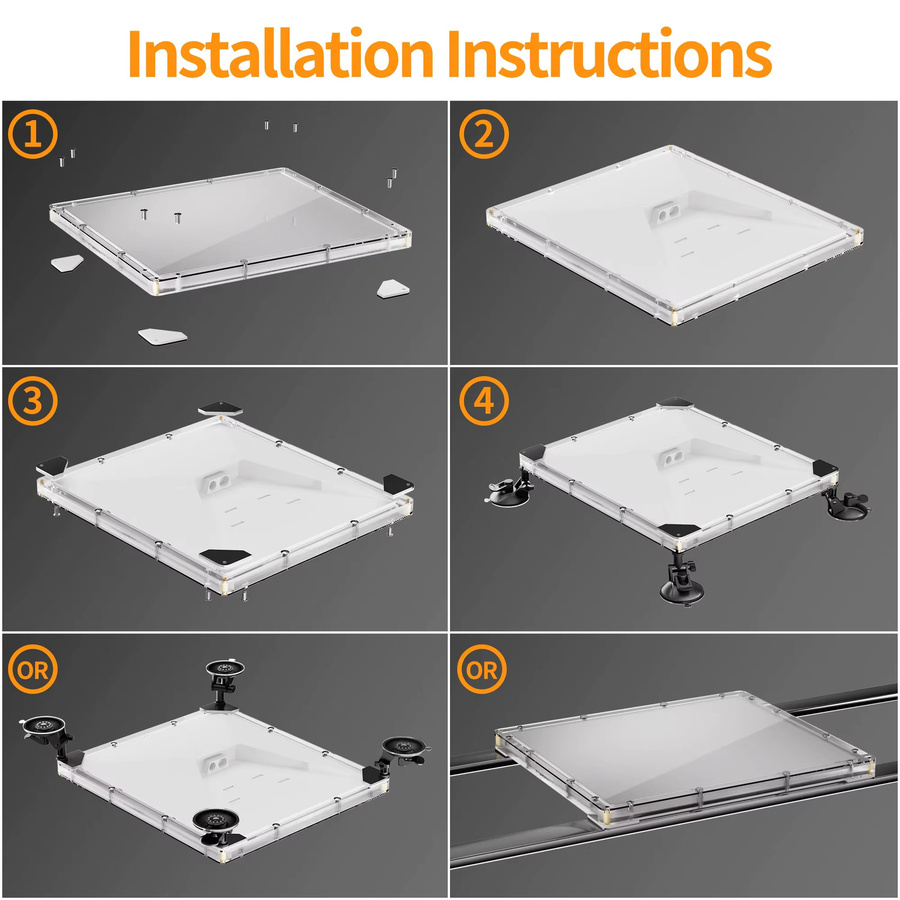 Installation Instructions

1

2

3

4

OR

OR