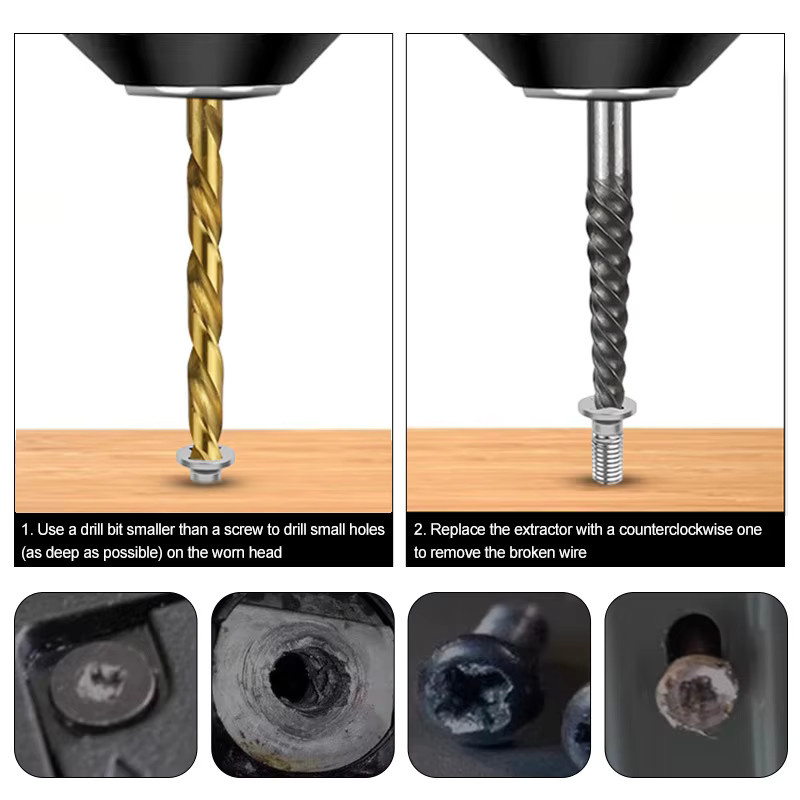 1. Use a drill bit smaller than a screw to drill small holes (as deep as possible) on the worn head

2. Replace the extractor with a counterclockwise one to remove the broken wire