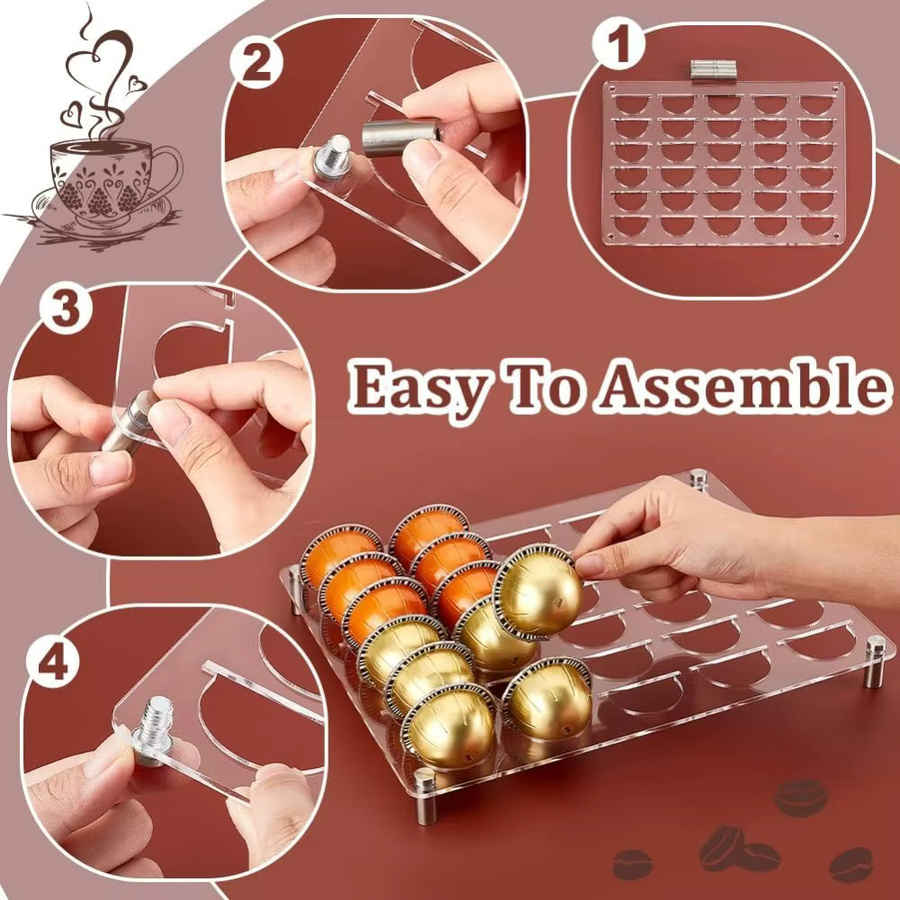 2

1

3

Easy To Assemble

4