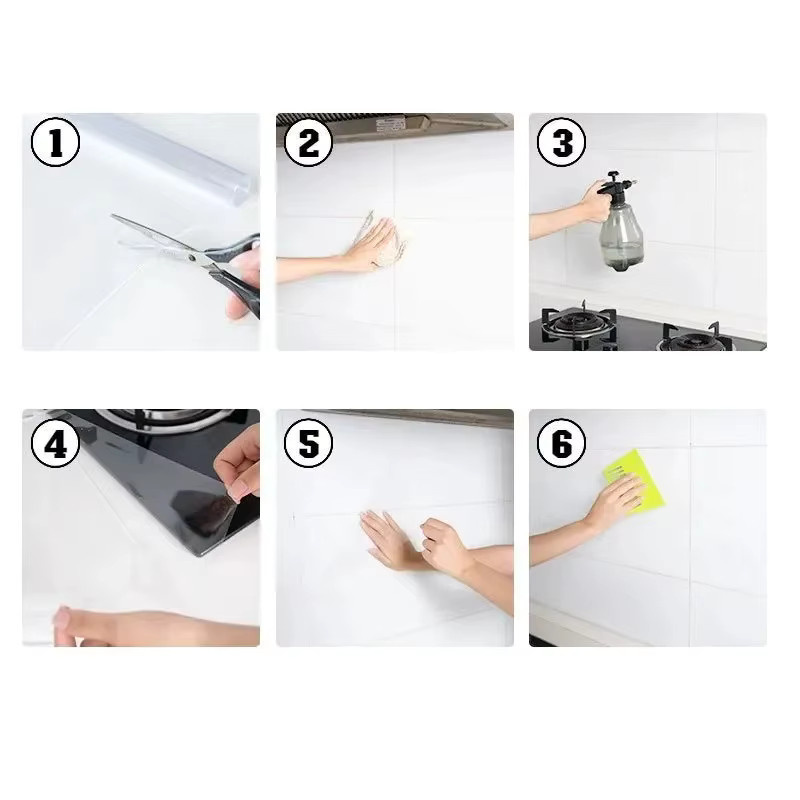 1
2
3
4
5
6