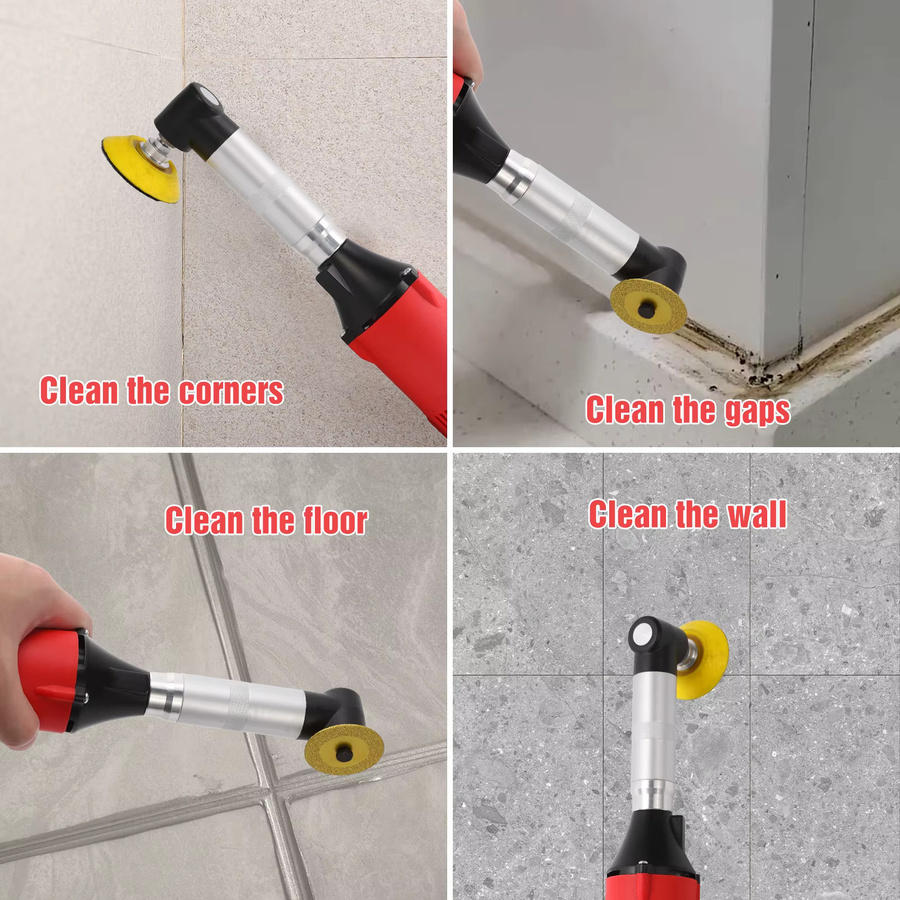 Clean the corners

Clean the gaps

Clean the floor

Clean the wall